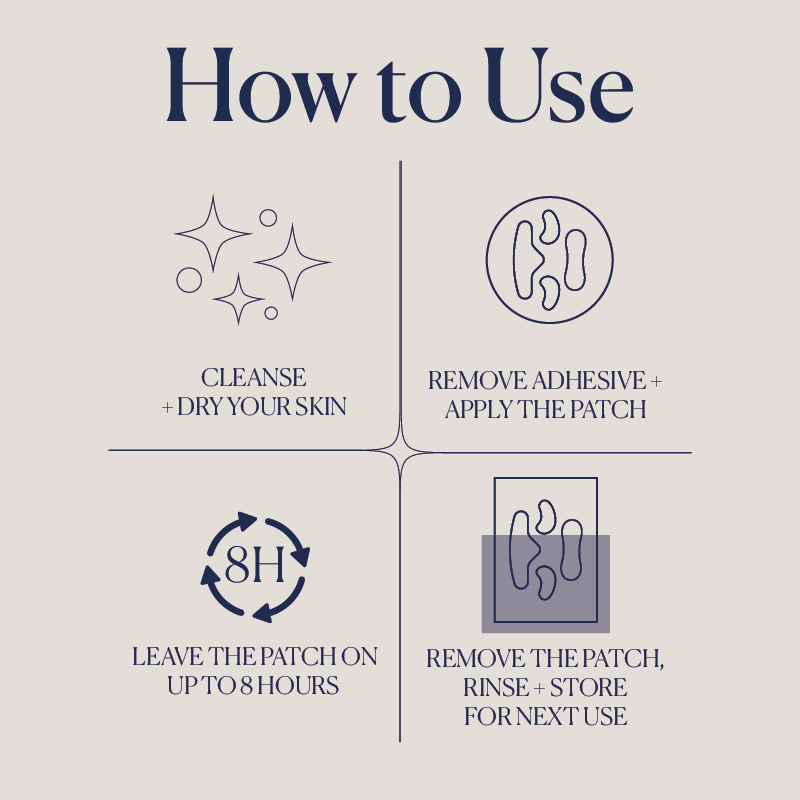 How to Use

CLEANSE + DRY YOUR SKIN

REMOVE ADHESIVE + APPLY THE PATCH

8H

LEAVE THE PATCH ON UP TO 8 HOURS

REMOVE THE PATCH, RINSE + STORE FOR NEXT USE