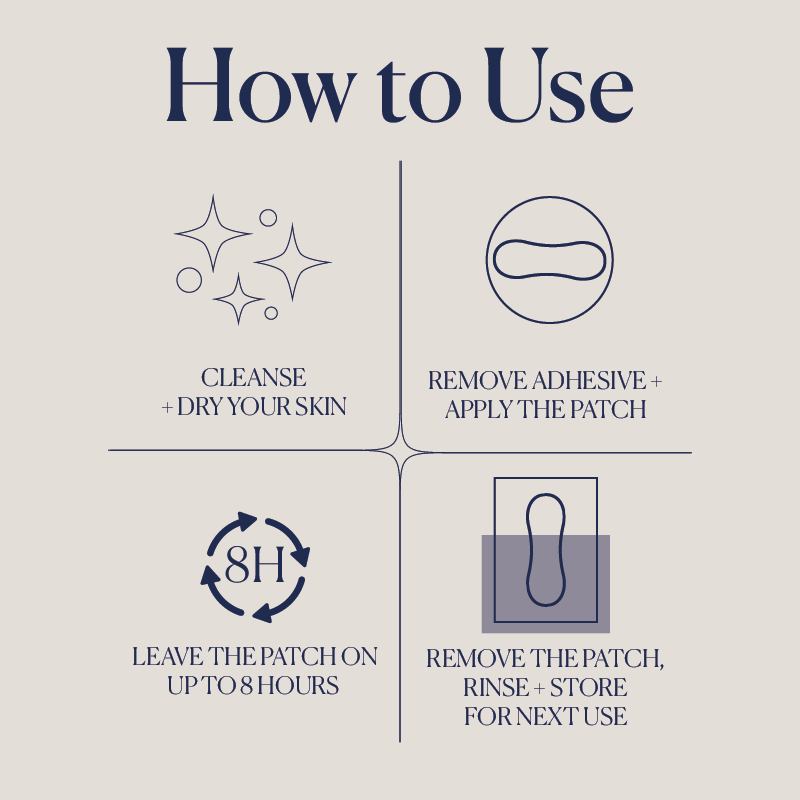 How to Use

CLEANSE
+ DRY YOUR SKIN

REMOVE ADHESIVE +
APPLY THE PATCH

8H

LEAVE THE PATCH ON
UP TO 8 HOURS

REMOVE THE PATCH,
RINSE + STORE
FOR NEXT USE